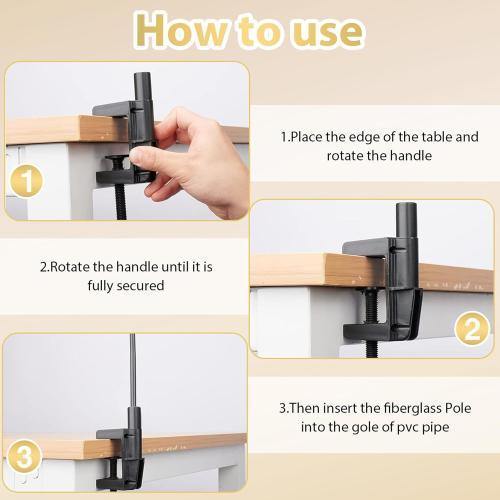 How to use

1

1.Place the edge of the table and rotate the handle

2.Rotate the handle until it is fully secured

2

3

3.Then insert the fiberglass Pole into the gole of pvc pipe