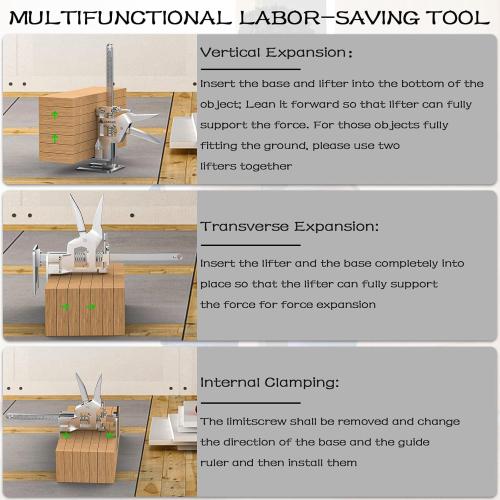 MULTIFUNCTIONAL LABOR-SAVING TOOL

Vertical Expansion:

Insert the base and lifter into the bottom of the object; Lean it forward so that lifter can fully support the force. For those objects fully fitting the ground, please use two lifters together

Transverse Expansion:

Insert the lifter and the base completely into place so that the lifter can fully support the force for force expansion

Internal Clamping:

The limitscrew shall be removed and change the direction of the base and the guide ruler and then install them