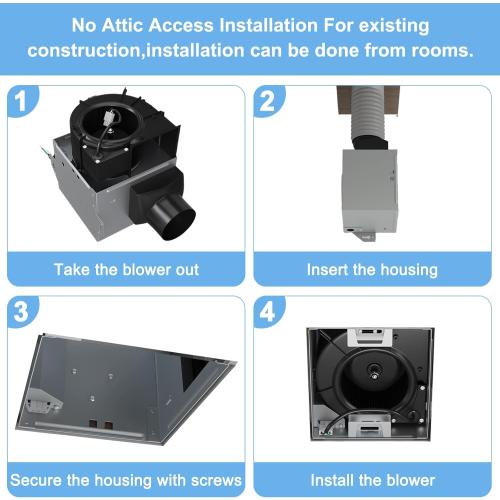 No Attic Access Installation For existing construction,installation can be done from rooms.

1

Take the blower out

2

Insert the housing

3

Secure the housing with screws

4

Install the blower