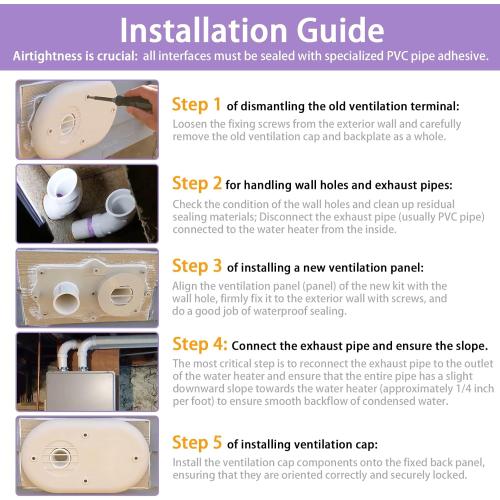 Installation Guide

Airtightness is crucial: all interfaces must be sealed with specialized PVC pipe adhesive.

Step 1 of dismantling the old ventilation terminal:
Loosen the fixing screws from the exterior wall and carefully remove the old ventilation cap and backplate as a whole.

Step 2 for handling wall holes and exhaust pipes:
Check the condition of the wall holes and clean up residual sealing materials; Disconnect the exhaust pipe (usually PVC pipe) connected to the water heater from the inside.

Step 3 of installing a new ventilation panel:
Align the ventilation panel (panel) of the new kit with the wall hole, firmly fix it to the exterior wall with screws, and do a good job of waterproof sealing.

Step 4: Connect the exhaust pipe and ensure the slope.
The most critical step is to reconnect the exhaust pipe to the outlet of the water heater and ensure that the entire pipe has a slight downward slope towards the water heater (approximately 1/4 inch per foot) to ensure smooth backflow of condensed water.

Step 5 of installing ventilation cap:
Install the ventilation cap components onto the fixed back panel, ensuring that they are oriented correctly and securely locked.