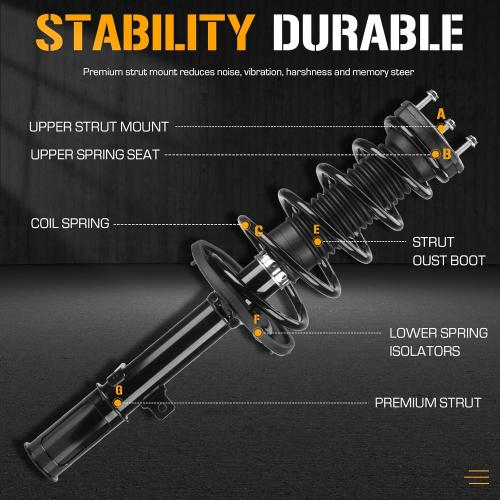 STABILITY DURABLE

Premium strut mount reduces noise, vibration, harshness and memory steer

UPPER STRUT MOUNT

A

UPPER SPRING SEAT

B

COIL SPRING

C

E

STRUT OUST BOOT

F

LOWER SPRING ISOLATORS

G

PREMIUM STRUT