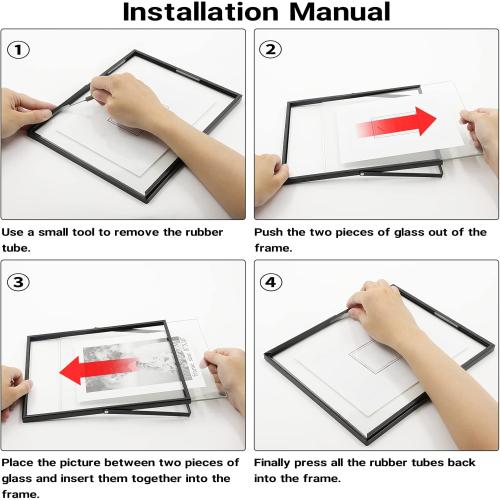 Installation Manual

1

Use a small tool to remove the rubber tube.

2

Push the two pieces of glass out of the frame.

3

Place the picture between two pieces of glass and insert them together into the frame.

4

Finally press all the rubber tubes back into the frame.