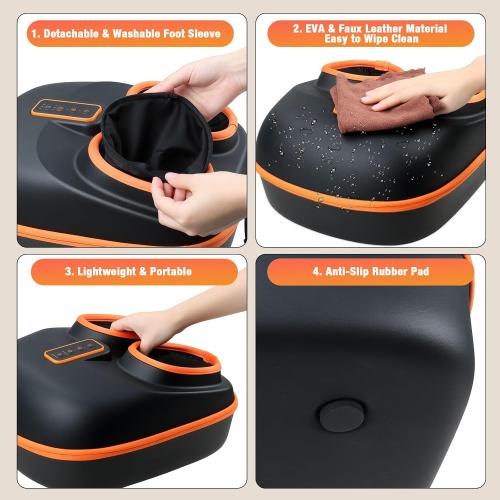 1. Detachable & Washable Foot Sleeve

2. EVA & Faux Leather Material Easy to Wipe Clean

3. Lightweight & Portable

4. Anti-Slip Rubber Pad