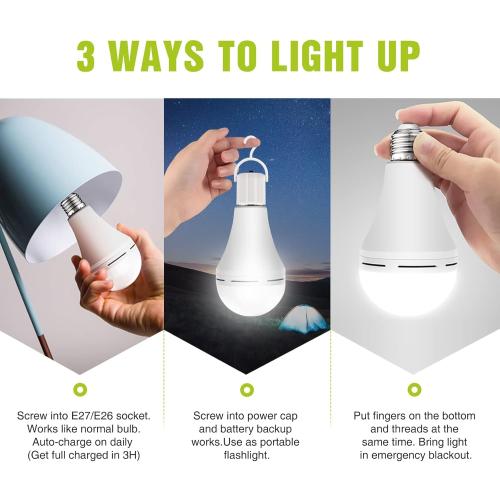 3 WAYS TO LIGHT UP

Screw into E27/E26 socket. Works like normal bulb. Auto-charge on daily (Get full charged in 3H)

Screw into power cap and battery backup works.Use as portable flashlight.

Put fingers on the bottom and threads at the same time. Bring light in emergency blackout.