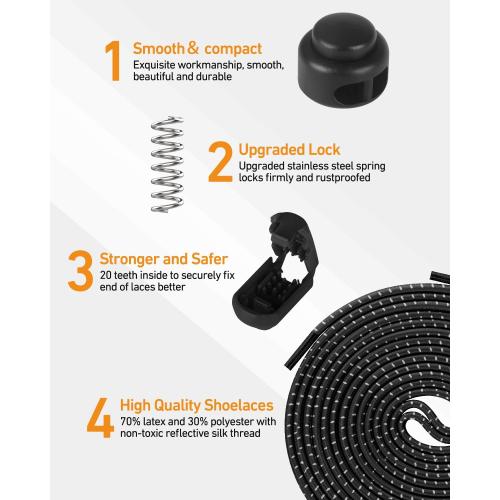 1 Smooth & compact
Exquisite workmanship, smooth, beautiful and durable

2 Upgraded Lock
Upgraded stainless steel spring locks firmly and rustproofed

3 Stronger and Safer
20 teeth inside to securely fix end of laces better

4 High Quality Shoelaces
70% latex and 30% polyester with non-toxic reflective silk thread