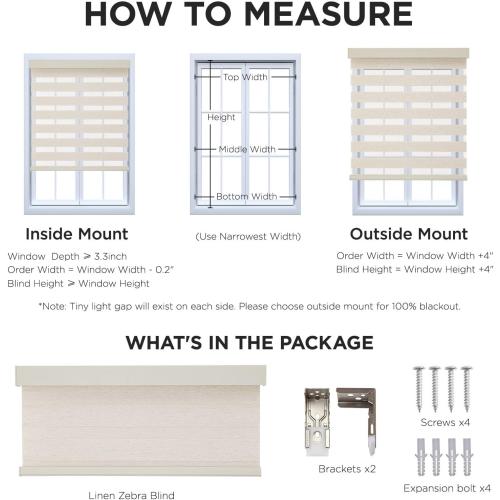 HOW TO MEASURE

Top Width

Height

Middle Width

Bottom Width

Inside Mount

Window Depth ⩾ 3.3inch
Order Width = Window Width - 0.2"
Blind Height ⩾ Window Height

(Use Narrowest Width)

Outside Mount

Order Width = Window Width +4"
Blind Height = Window Height +4"

*Note: Tiny light gap will exist on each side. Please choose outside mount for 100% blackout.

WHAT'S IN THE PACKAGE

Linen Zebra Blind

Brackets x2

Screws x4

Expansion bolt x4