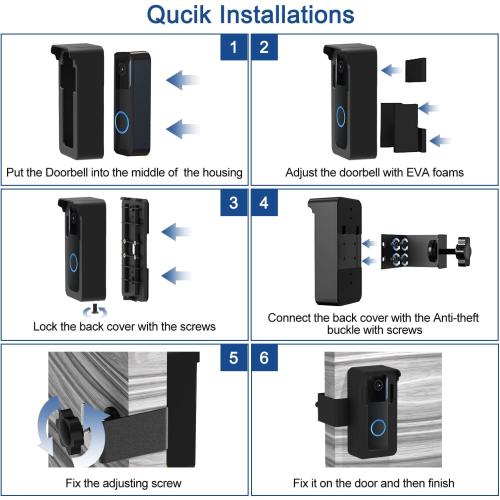 Qucik Installations

1

Put the Doorbell into the middle of the housing

2

Adjust the doorbell with EVA foams

3

Lock the back cover with the screws

4

Connect the back cover with the Anti-theft buckle with screws

5

Fix the adjusting screw

6

Fix it on the door and then finish