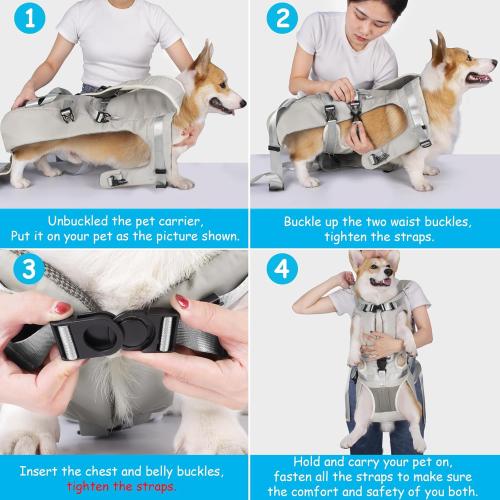 1

Unbuckled the pet carrier, Put it on your pet as the picture shown.

2

Buckle up the two waist buckles, tighten the straps.

3

Insert the chest and belly buckles, tighten the straps.

4

Hold and carry your pet on, fasten all the straps to make sure the comfort and safety of you both.