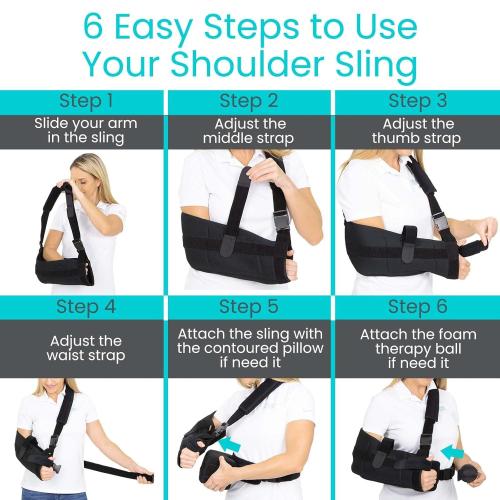 6 Easy Steps to Use Your Shoulder Sling

Step 1
Slide your arm in the sling

Step 2
Adjust the middle strap

Step 3
Adjust the thumb strap

Step 4
Adjust the waist strap

Step 5
Attach the sling with the contoured pillow if need it

Step 6
Attach the foam therapy ball if need it