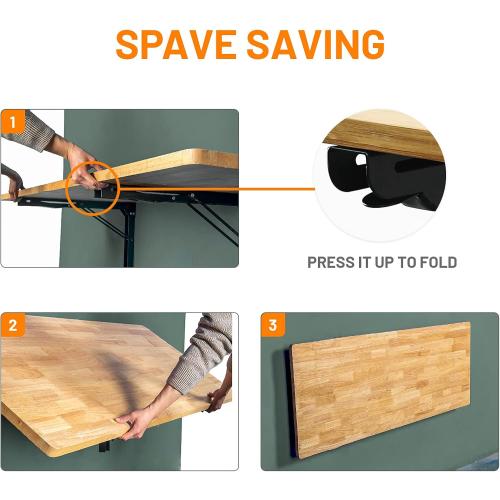 SPAVE SAVING

1

PRESS IT UP TO FOLD

2

3