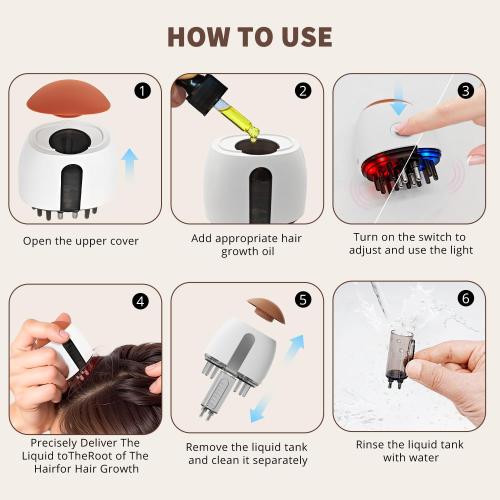 HOW TO USE

1

Open the upper cover

2

Add appropriate hair growth oil

3

Turn on the switch to adjust and use the light

4

Precisely Deliver The Liquid toTheRoot of The Hairfor Hair Growth

5

Remove the liquid tank and clean it separately

6

Rinse the liquid tank with water