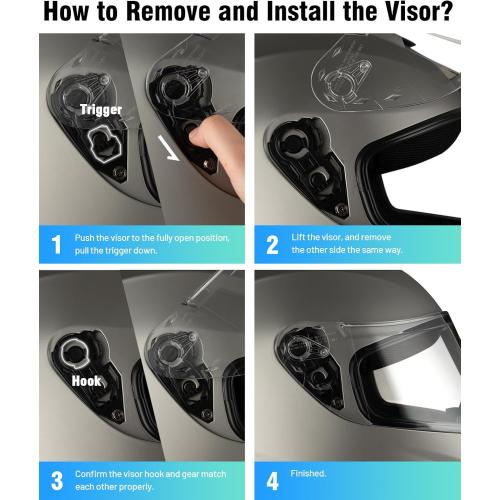 How to Remove and Install the Visor?

Trigger

1 Push the visor to the fully open position, pull the trigger down.

2 Lift the visor, and remove the other side the same way.

Hook

3 Confirm the visor hook and gear match each other properly.

4 Finished.