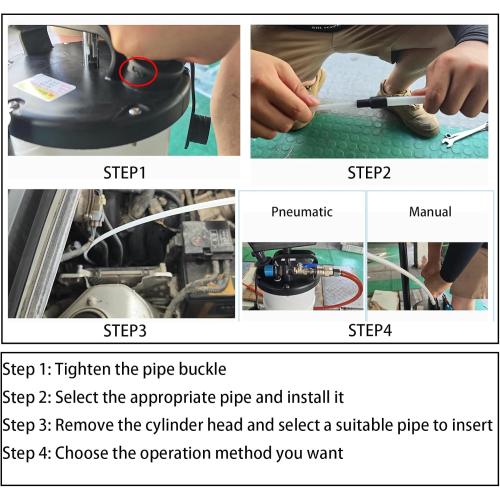 STEP1

STEP2

STEP3

Pneumatic

Manual

STEP4

Step 1: Tighten the pipe buckle

Step 2: Select the appropriate pipe and install it

Step 3: Remove the cylinder head and select a suitable pipe to insert

Step 4: Choose the operation method you want