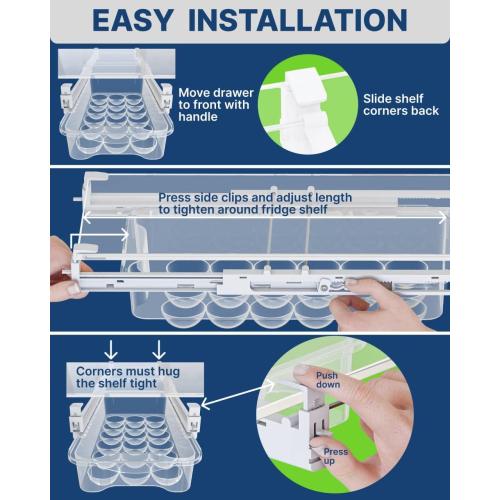 EASY INSTALLATION

Move drawer to front with handle

Slide shelf corners back

Press side clips and adjust length to tighten around fridge shelf

Corners must hug the shelf tight

Push down

Press up