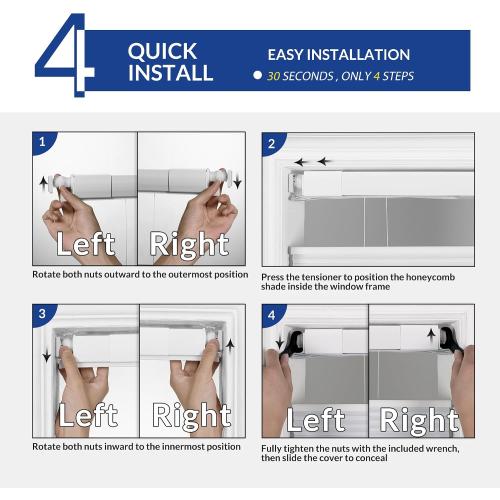 4 QUICK INSTALL

EASY INSTALLATION

30 SECONDS , ONLY 4 STEPS

1

Left Right

Rotate both nuts outward to the outermost position

2

Press the tensioner to position the honeycomb shade inside the window frame

3

Left Right

Rotate both nuts inward to the innermost position

4

Left Right

Fully tighten the nuts with the included wrench, then slide the cover to conceal