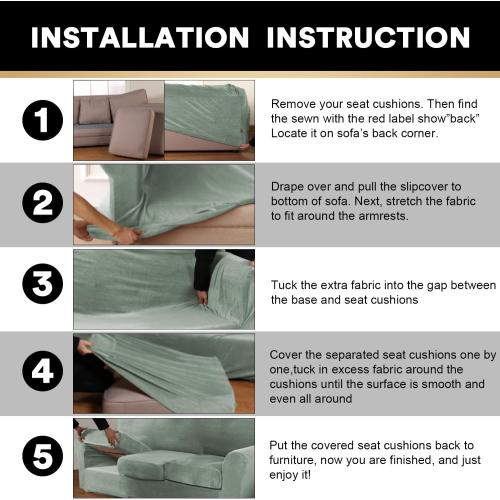 INSTALLATION INSTRUCTION

1

Remove your seat cushions. Then find the sewn with the red label show"back" Locate it on sofa's back corner.

2

Drape over and pull the slipcover to bottom of sofa. Next, stretch the fabric to fit around the armrests.

3

Tuck the extra fabric into the gap between the base and seat cushions

4

Cover the separated seat cushions one by one,tuck in excess fabric around the cushions until the surface is smooth and even all around

5

Put the covered seat cushions back to furniture, now you are finished, and just enjoy it!