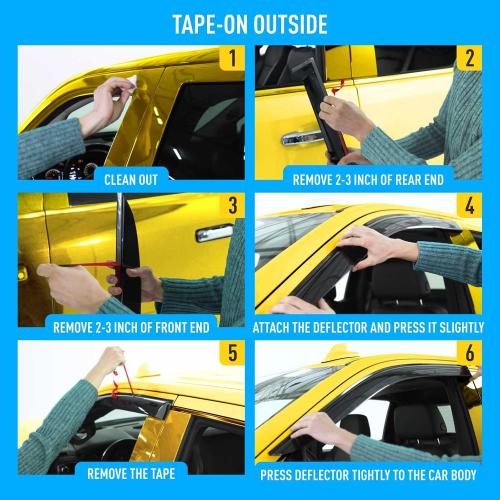 TAPE-ON OUTSIDE

1
CLEAN OUT

2
REMOVE 2-3 INCH OF REAR END

3
REMOVE 2-3 INCH OF FRONT END

4
ATTACH THE DEFLECTOR AND PRESS IT SLIGHTLY

5
REMOVE THE TAPE

6
PRESS DEFLECTOR TIGHTLY TO THE CAR BODY