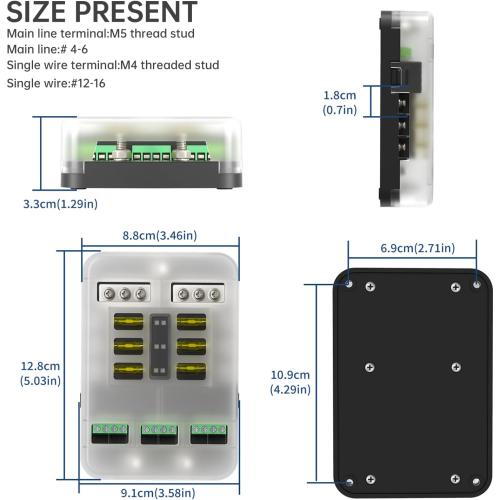 SIZE PRESENT
Main line terminal:M5 thread stud
Main line:# 4-6
Single wire terminal:M4 threaded stud
Single wire:#12-16

1.8cm
(0.7in)

3.3cm(1.29in)

8.8cm(3.46in)

6.9cm(2.71in)

12.8cm
(5.03in)

10.9cm
(4.29in)

9.1cm(3.58in)