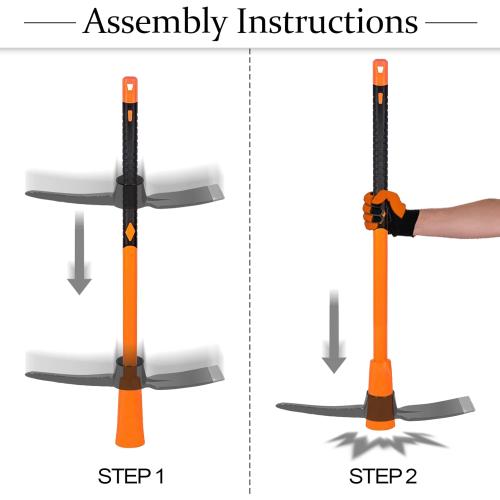 Assembly Instructions

STEP 1

STEP 2