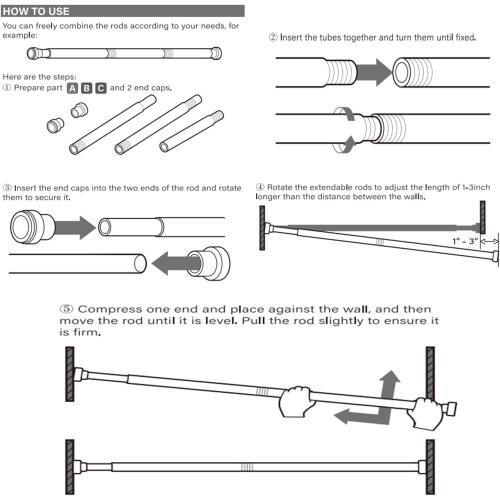 HOW TO USE

You can freely combine the rods according to your needs, for example:

Here are the steps:
① Prepare part A B C and 2 end caps.

② Insert the tubes together and turn them until fixed.

③ Insert the end caps into the two ends of the rod and rotate them to secure it.

④ Rotate the extendable rods to adjust the length of 1-3inch longer than the distance between the walls.

1" - 3"

⑤ Compress one end and place against the wall, and then move the rod until it is level. Pull the rod slightly to ensure it is firm.