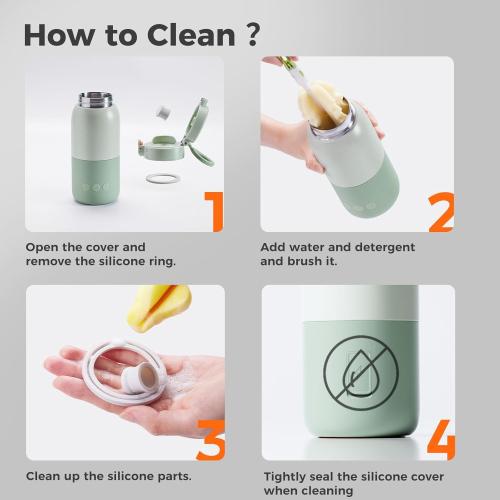 How to Clean ?

1

Open the cover and remove the silicone ring.

2

Add water and detergent and brush it.

3

Clean up the silicone parts.

4

Tightly seal the silicone cover when cleaning