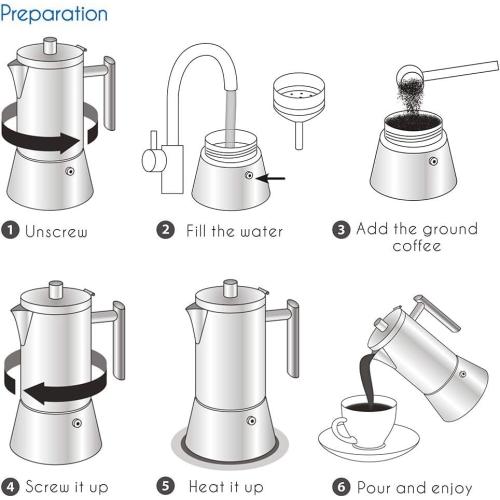 Preparation

1 Unscrew

2 Fill the water

3 Add the ground coffee

4 Screw it up

5 Heat it up

6 Pour and enjoy