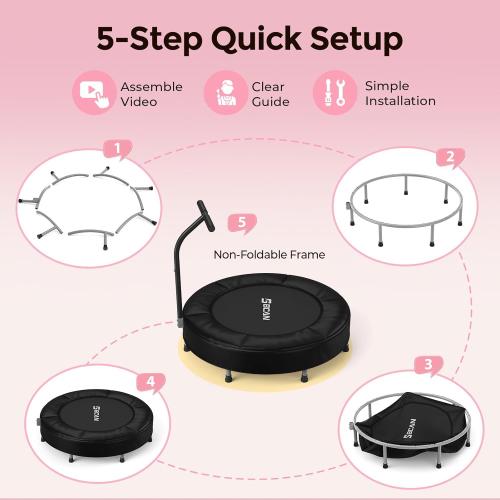 5-Step Quick Setup

Assemble Video

Clear Guide

Simple Installation

1

2

5

Non-Foldable Frame

SBCAN

4

SBCAN

3

SBCAN