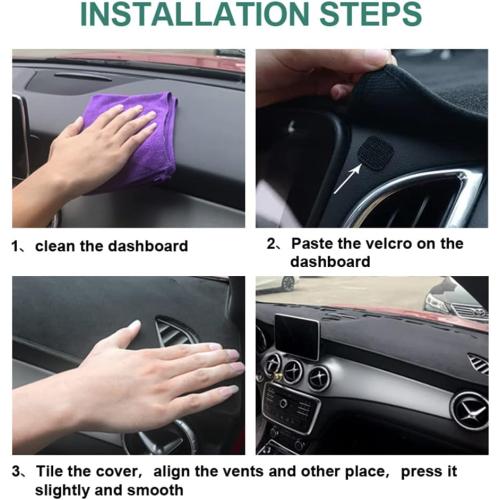 INSTALLATION STEPS

1、clean the dashboard

2、Paste the velcro on the dashboard

3、Tile the cover, align the vents and other place, press it slightly and smooth