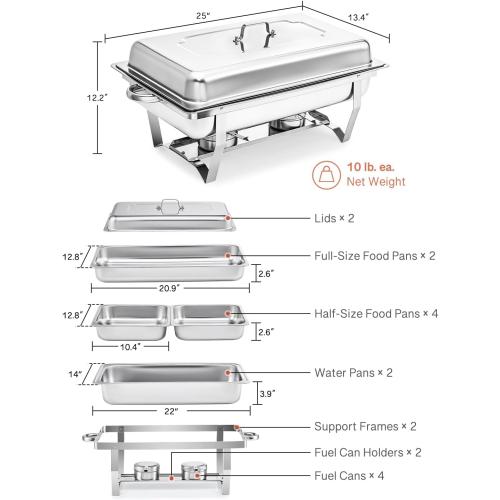 25"
13.4"
12.2"
10 lb. ea.
Net Weight

Lids × 2

12.8"
Full-Size Food Pans × 2
2.6"
20.9"

12.8"
Half-Size Food Pans × 4
2.6"
10.4"

14"
Water Pans × 2
3.9"
22"

Support Frames × 2
Fuel Can Holders × 2
Fuel Cans × 4