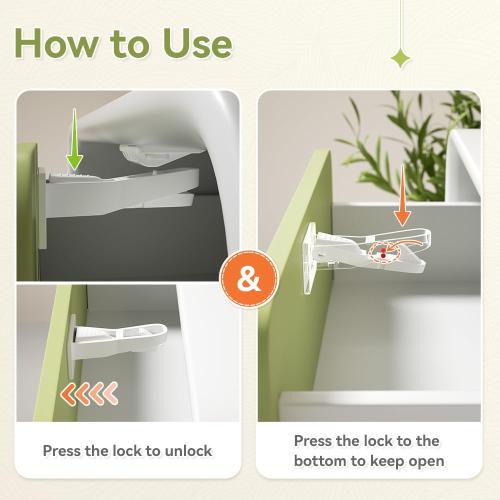 How to Use

&

Press the lock to unlock

Press the lock to the bottom to keep open