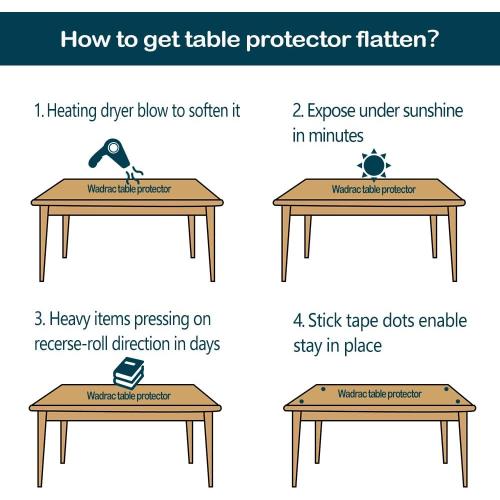 How to get table protector flatten?

1. Heating dryer blow to soften it

Wadrac table protector

2. Expose under sunshine in minutes

Wadrac table protector

3. Heavy items pressing on recerse-roll direction in days

Wadrac table protector

4. Stick tape dots enable stay in place

Wadrac table protector