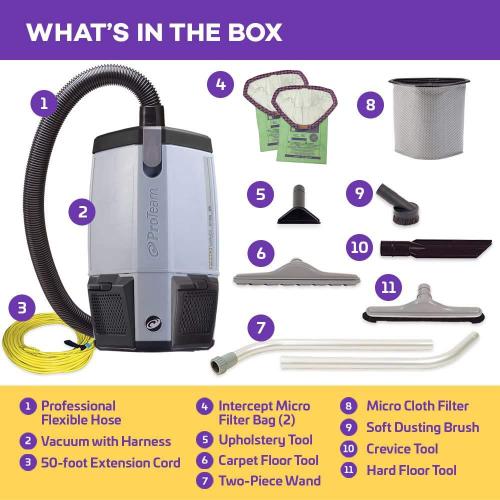 WHAT'S IN THE BOX

1
2
3
4
5
6
7
8
9
10
11

ProTeam

1 Professional Flexible Hose
2 Vacuum with Harness
3 50-foot Extension Cord

4 Intercept Micro Filter Bag (2)
5 Upholstery Tool
6 Carpet Floor Tool
7 Two-Piece Wand

8 Micro Cloth Filter
9 Soft Dusting Brush
10 Crevice Tool
11 Hard Floor Tool