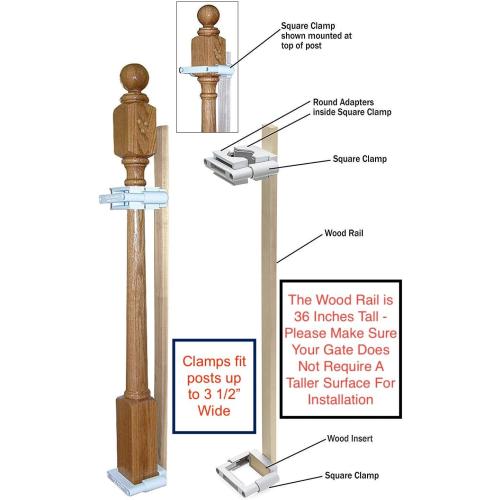 Square Clamp shown mounted at top of post

Round Adapters inside Square Clamp

Square Clamp

Wood Rail

The Wood Rail is 36 Inches Tall - Please Make Sure Your Gate Does Not Require A Taller Surface For Installation

Clamps fit posts up to 3 1/2" Wide

Wood Insert

Square Clamp