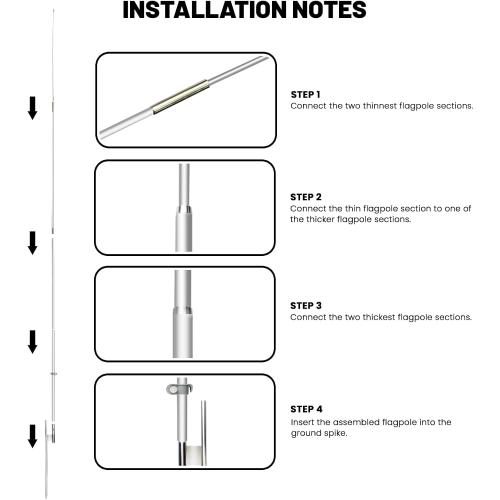 INSTALLATION NOTES

STEP 1
Connect the two thinnest flagpole sections.

STEP 2
Connect the thin flagpole section to one of the thicker flagpole sections.

STEP 3
Connect the two thickest flagpole sections.

STEP 4
Insert the assembled flagpole into the ground spike.