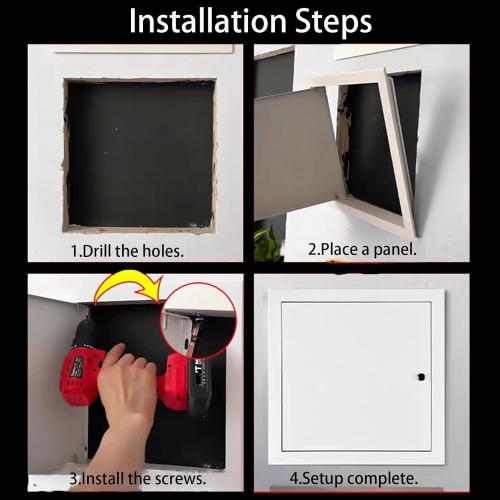 Installation Steps

1.Drill the holes.

2.Place a panel.

3.Install the screws.

4.Setup complete.