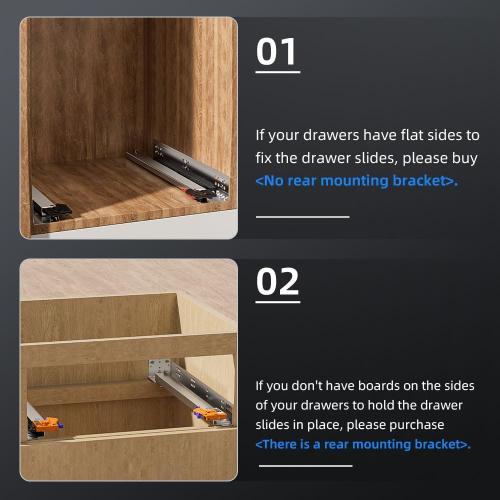 01

If your drawers have flat sides to fix the drawer slides, please buy <No rear mounting bracket>.

02

If you don't have boards on the sides of your drawers to hold the drawer slides in place, please purchase <There is a rear mounting bracket>.