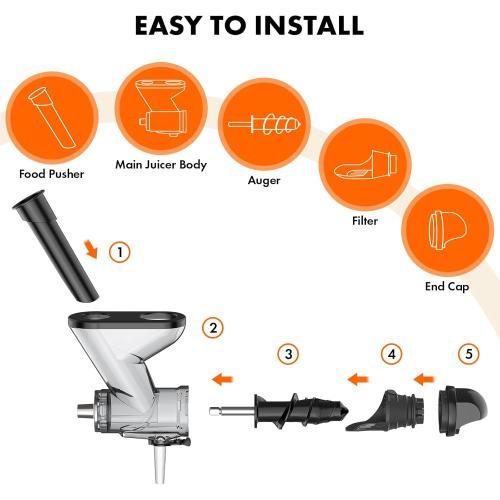 EASY TO INSTALL

Food Pusher

Main Juicer Body

Auger

Filter

End Cap

1

2

3

4

5