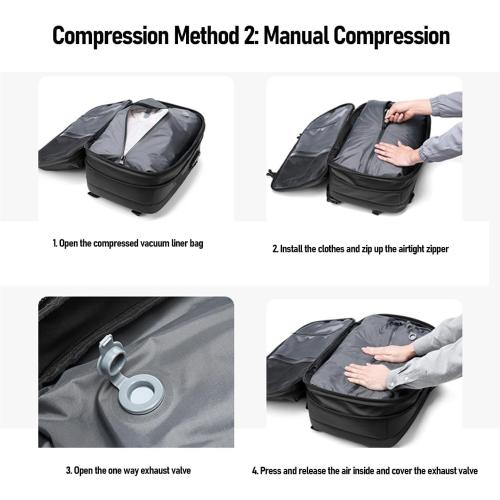 Compression Method 2: Manual Compression

1. Open the compressed vacuum liner bag

2. Install the clothes and zip up the airtight zipper

3. Open the one way exhaust valve

4. Press and release the air inside and cover the exhaust valve