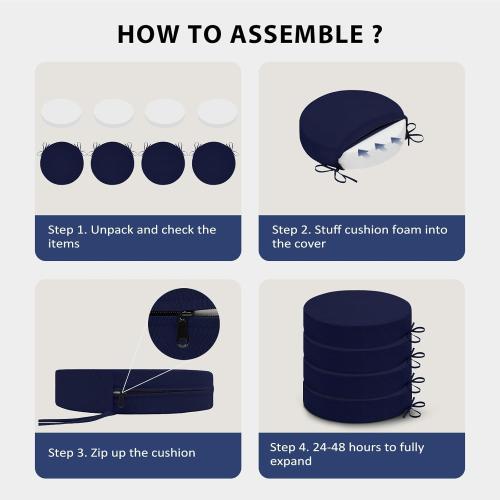 HOW TO ASSEMBLE ?

Step 1. Unpack and check the items

Step 2. Stuff cushion foam into the cover

Step 3. Zip up the cushion

Step 4. 24-48 hours to fully expand