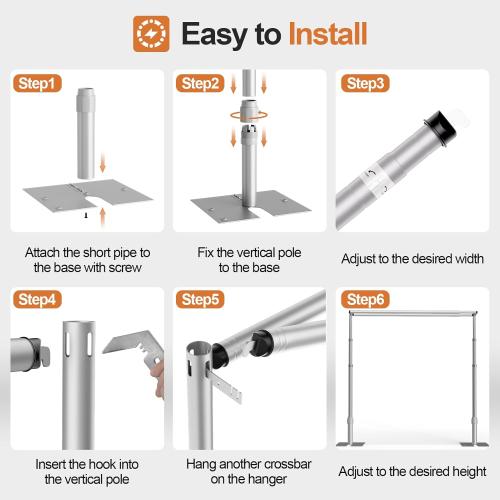 Easy to Install

Step1

Attach the short pipe to the base with screw

Step2

Fix the vertical pole to the base

Step3

Adjust to the desired width

Step4

Insert the hook into the vertical pole

Step5

Hang another crossbar on the hanger

Step6

Adjust to the desired height