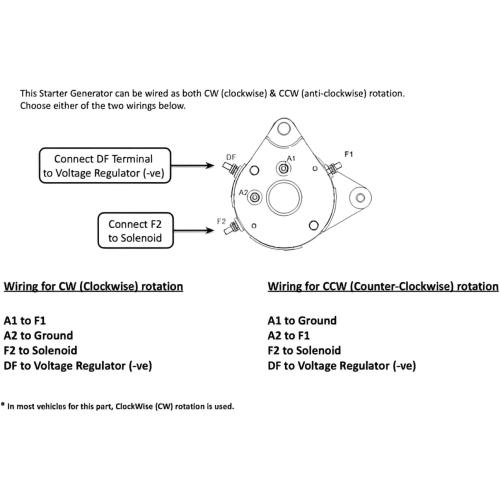 This Starter Generator can be wired as both CW (clockwise) & CCW (anti-clockwise) rotation. Choose either of the two wirings below.

Connect DF Terminal to Voltage Regulator (-ve)

DF

A1

F1

A2

Connect F2 to Solenoid

F2

Wiring for CW (Clockwise) rotation

A1 to F1
A2 to Ground
F2 to Solenoid
DF to Voltage Regulator (-ve)

Wiring for CCW (Counter-Clockwise) rotation

A1 to Ground
A2 to F1
F2 to Solenoid
DF to Voltage Regulator (-ve)

* In most vehicles for this part, ClockWise (CW) rotation is used.