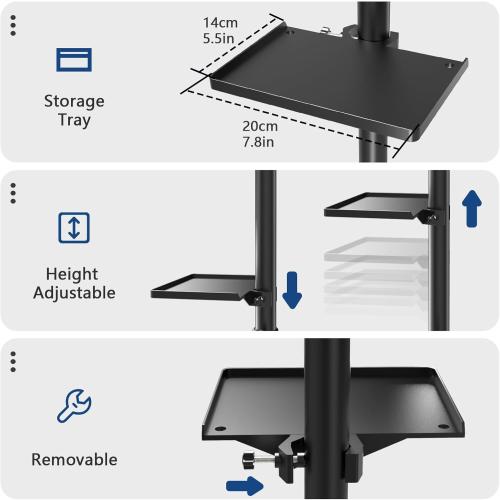 Storage Tray

14cm
5.5in

20cm
7.8in

Height Adjustable

Removable