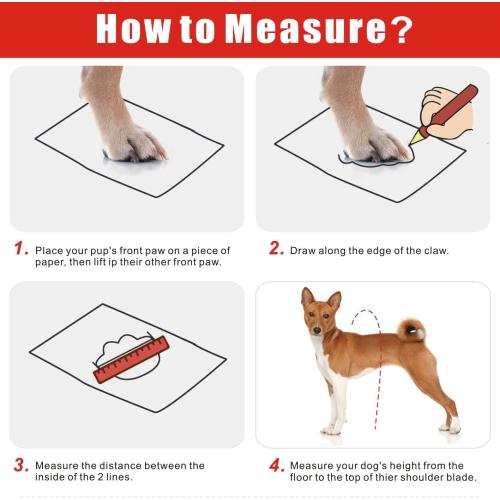 How to Measure?

1. Place your pup's front paw on a piece of paper, then lift ip their other front paw.

2. Draw along the edge of the claw.

3. Measure the distance between the inside of the 2 lines.

4. Measure your dog's height from the floor to the top of thier shoulder blade.