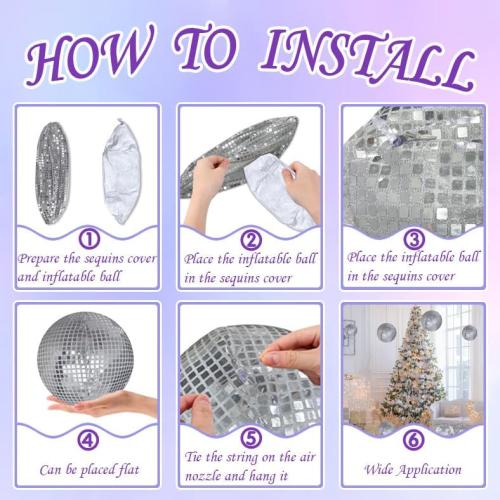 HOW TO INSTALL

①
Prepare the sequins cover and inflatable ball

②
Place the inflatable ball in the sequins cover

③
Place the inflatable ball in the sequins cover

④
Can be placed flat

⑤
Tie the string on the air nozzle and hang it

⑥
Wide Application