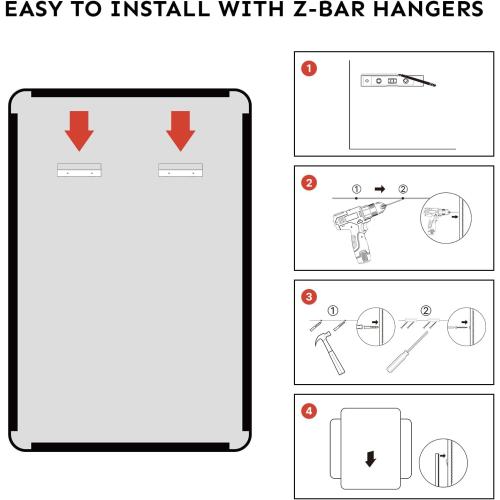 EASY TO INSTALL WITH Z-BAR HANGERS

1

2

① ②

3

① ②

4