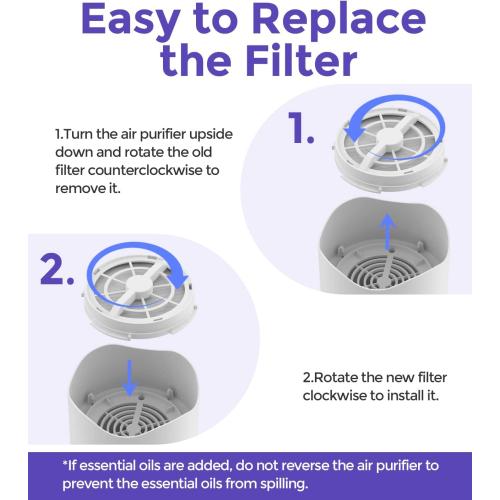 Easy to Replace the Filter

1.Turn the air purifier upside down and rotate the old filter counterclockwise to remove it.

1.

2.

2.Rotate the new filter clockwise to install it.

*If essential oils are added, do not reverse the air purifier to prevent the essential oils from spilling.