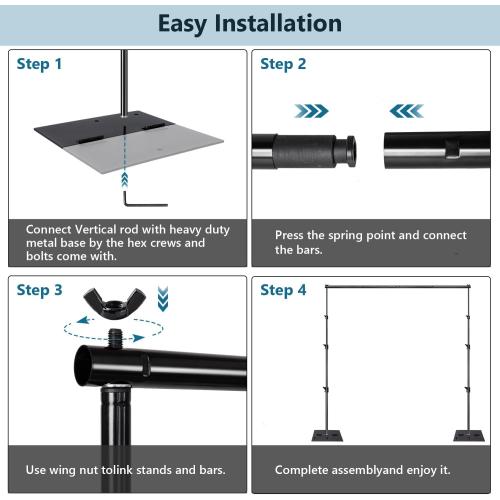 Easy Installation

Step 1

Connect Vertical rod with heavy duty metal base by the hex crews and bolts come with.

Step 2

Press the spring point and connect the bars.

Step 3

Use wing nut tolink stands and bars.

Step 4

Complete assemblyand enjoy it.