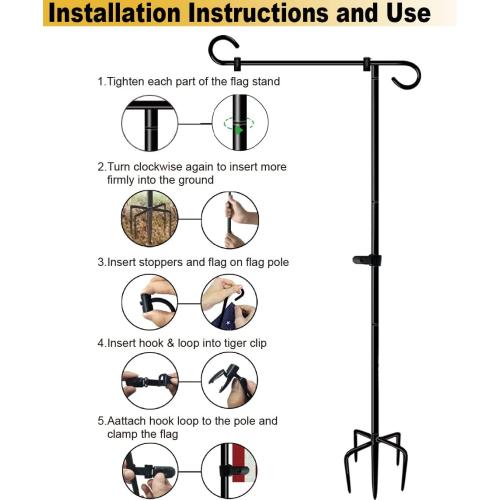 Installation Instructions and Use

1.Tighten each part of the flag stand

2.Turn clockwise again to insert more firmly into the ground

3.Insert stoppers and flag on flag pole

4.Insert hook & loop into tiger clip

5.Aattach hook loop to the pole and clamp the flag