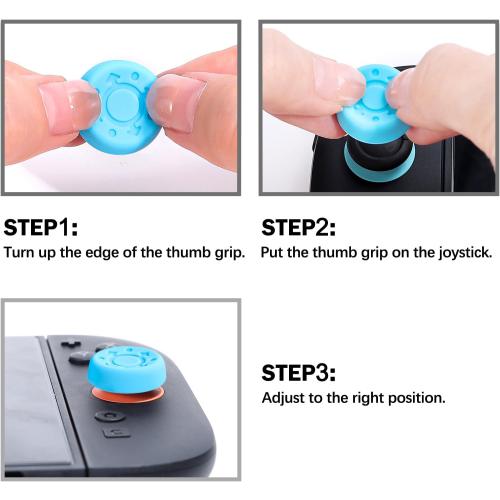 STEP1:
Turn up the edge of the thumb grip.

STEP2:
Put the thumb grip on the joystick.

STEP3:
Adjust to the right position.