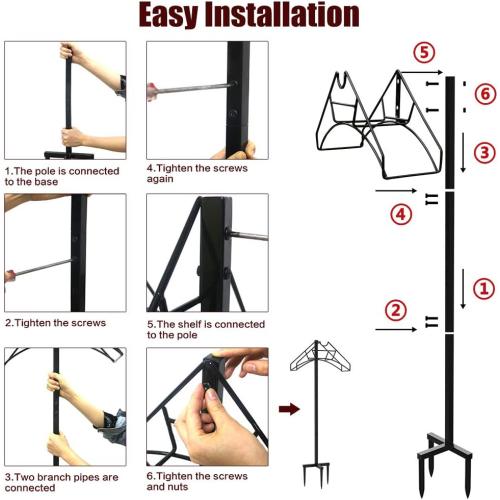 Easy Installation

1.The pole is connected to the base

4.Tighten the screws again

2.Tighten the screws

5.The shelf is connected to the pole

3.Two branch pipes are connected

6.Tighten the screws and nuts

5

6

3

4

1

2